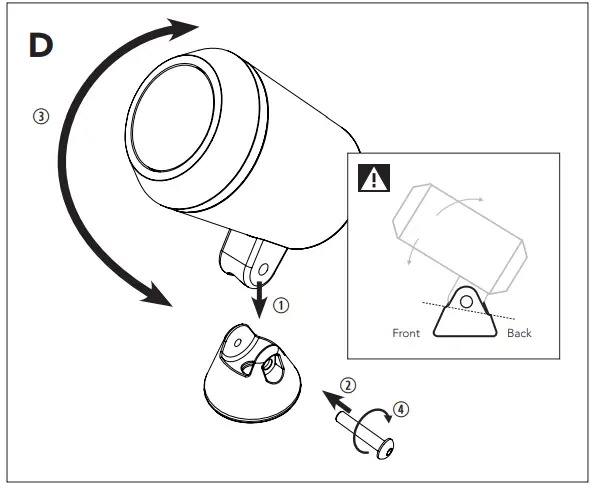 D

③

①

②

④

Front

Back