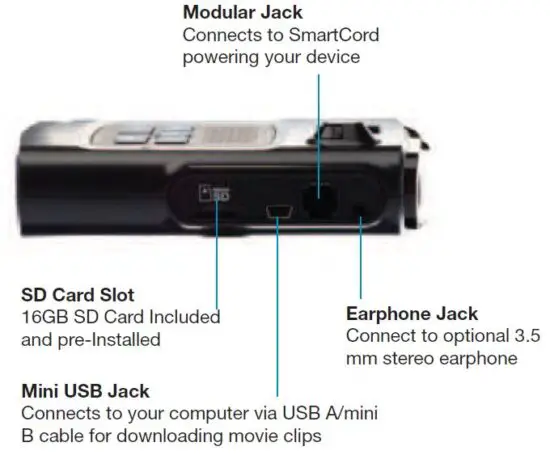 Modular Jack
Connects to SmartCord powering your device

SD

SD Card Slot
16GB SD Card Included and pre-Installed

Earphone Jack
Connect to optional 3.5 mm stereo earphone

Mini USB Jack
Connects to your computer via USB A/mini B cable for downloading movie clips