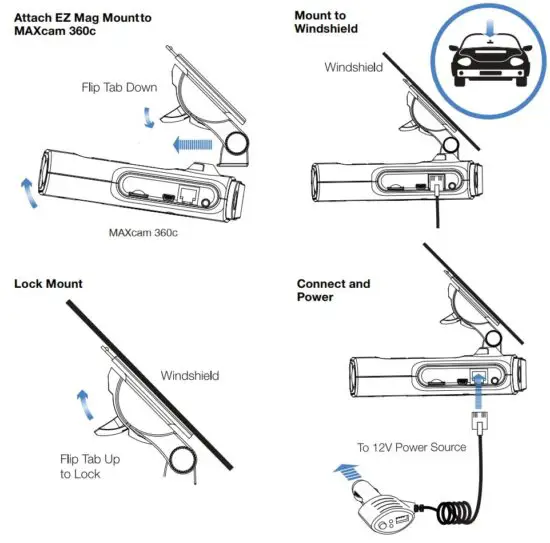 Attach EZ Mag Mountto MAXcam 360c

Flip Tab Down

MAXcam 360c

Mount to Windshield

Windshield

Lock Mount

Windshield

Flip Tab Up to Lock

Connect and Power

To 12V Power Source