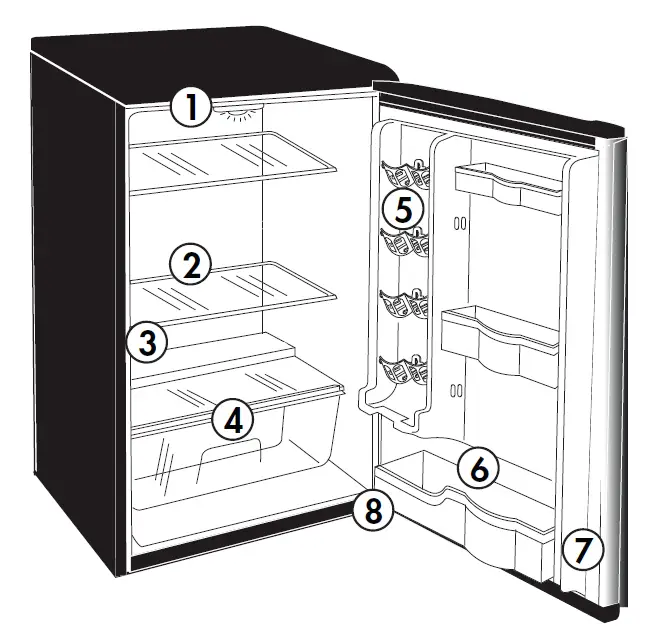 1
2
3
4
5
6
7
8