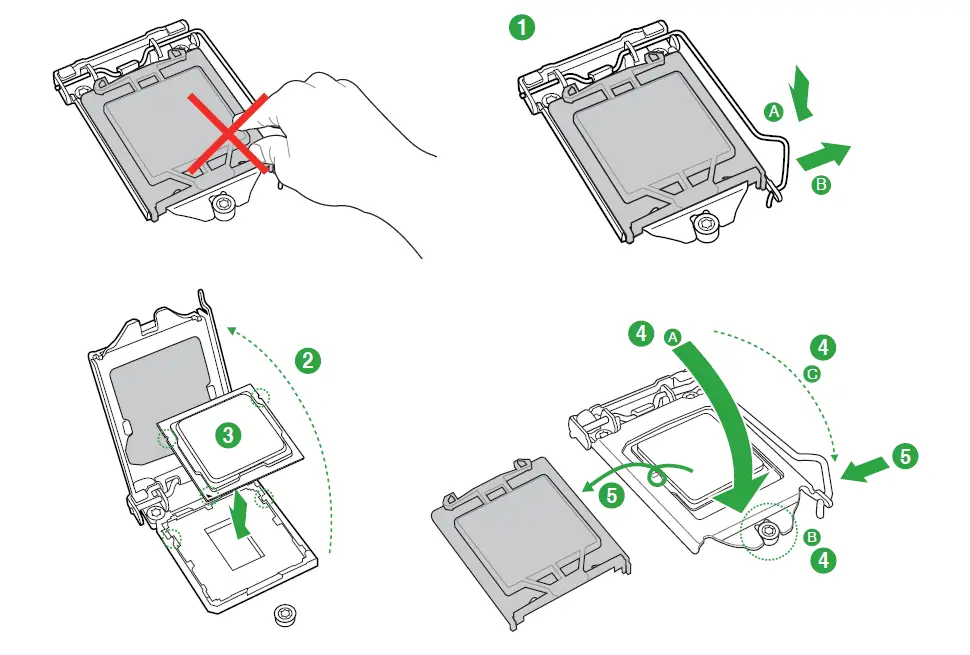 1
A
B
2
3
4
A
4
C
5
5
B
4