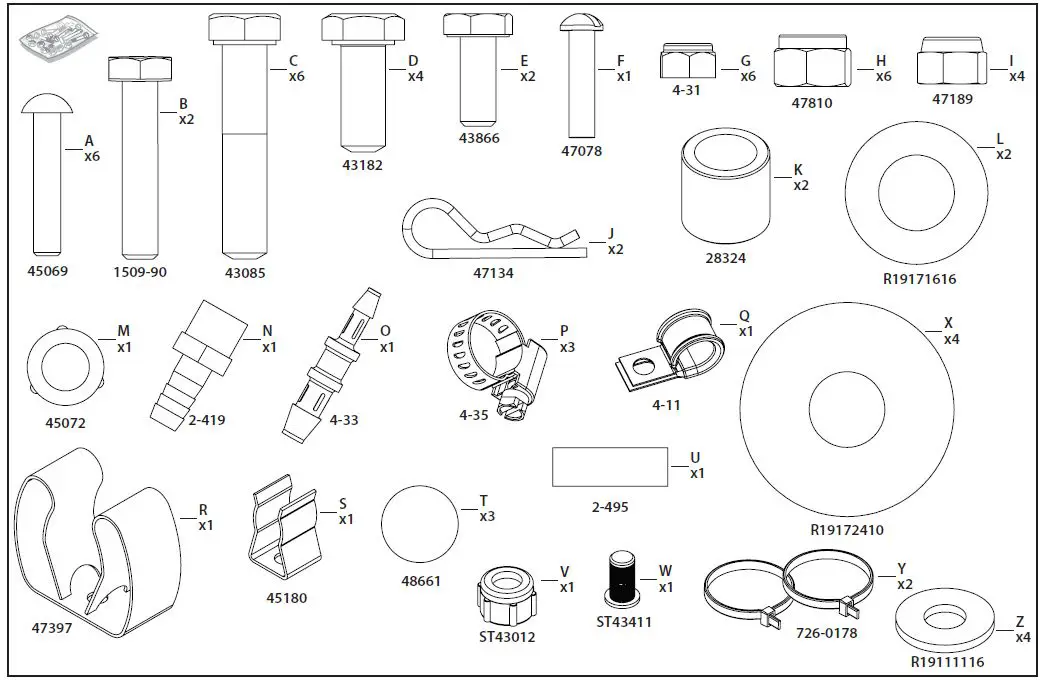 A
x6
45069

B
x2
1509-90

C
x6
43085

D
x4
43182

E
x2
43866

F
x1
47078

G
x6
4-31

H
x6
47810

I
x4
47189

J
x2
47134

K
x2
28324

L
x2
R19171616

M
x1
45072

N
x1
2-419

O
x1
4-33

P
x3
4-35

Q
x1
4-11

X
x4
R19172410

U
x1
2-495

R
x1
47397

S
x1
45180

T
x3
48661

V
x1
ST43012

W
x1
ST43411

Y
x2
726-0178

Z
x4
R19111116