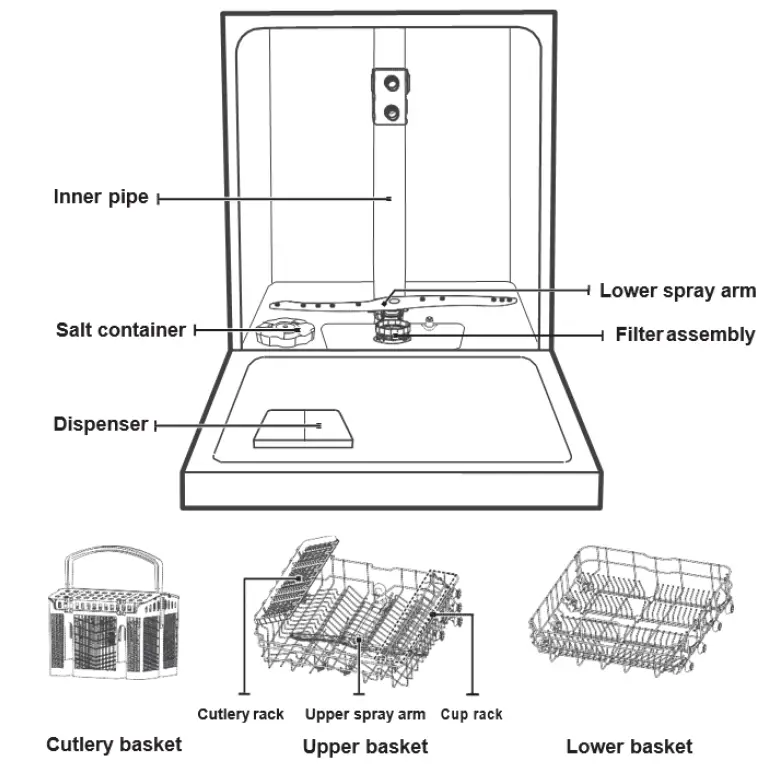 Inner pipe

Lower spray arm

Salt container

Filter assembly

Dispenser

Cutlery rack

Upper spray arm

Cup rack

Cutlery basket

Upper basket

Lower basket