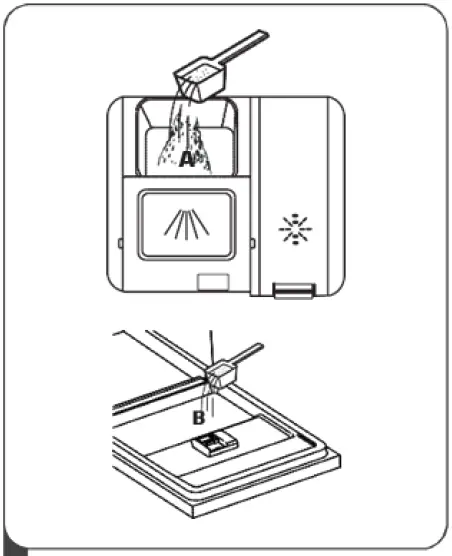 A

B