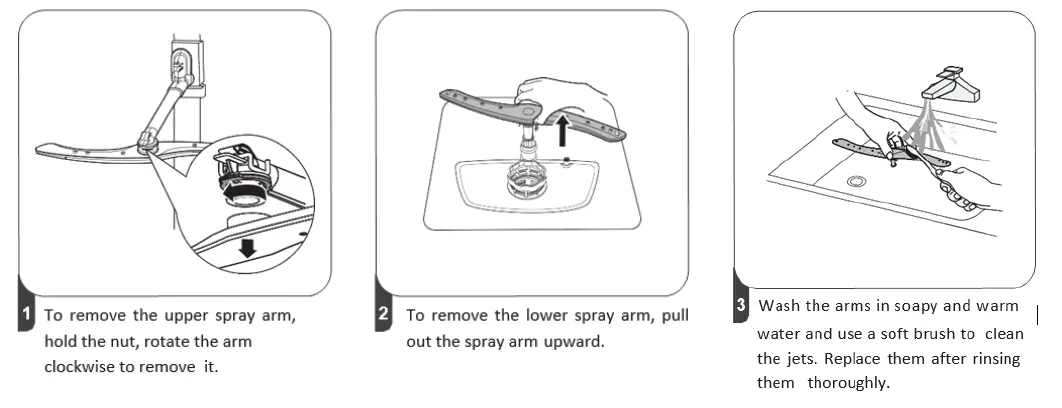 1 To remove the upper spray arm, hold the nut, rotate the arm clockwise to remove it.

2 To remove the lower spray arm, pull out the spray arm upward.

3 Wash the arms in soapy and warm water and use a soft brush to clean the jets. Replace them after rinsing them thoroughly.