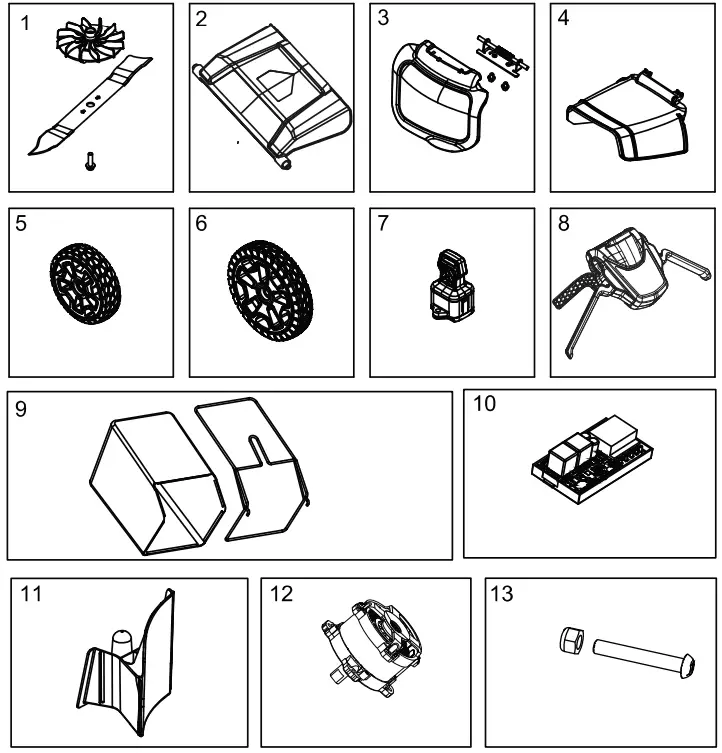 1

2

3

4

5

6

7

8

9

10

11

12

13