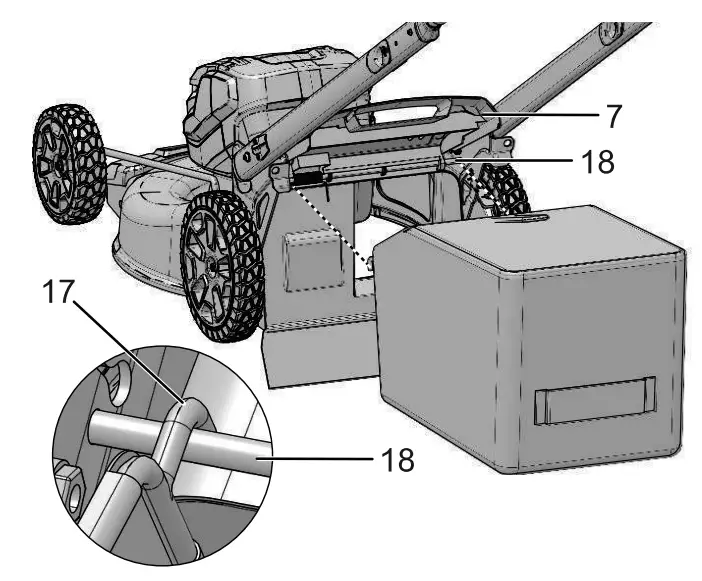 7
18
17
18