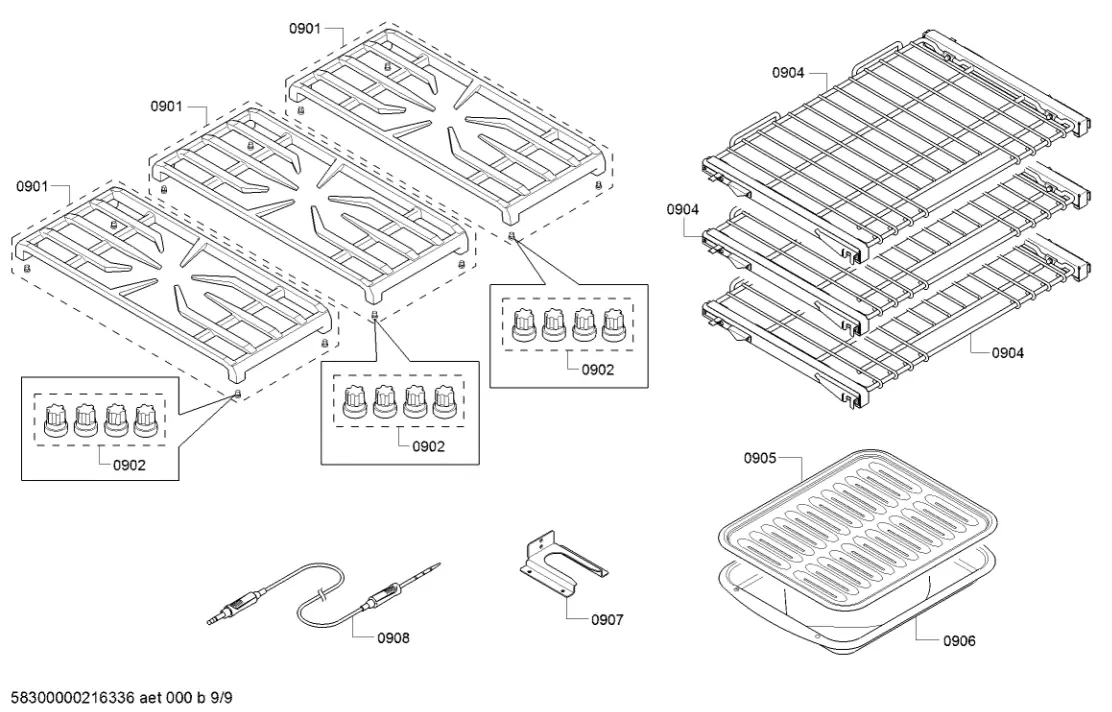 0901

0901

0901

0902

0902

0902

0904

0904

0904

0905

0906

0907

0908

58300000216336 aet 000 b 9/9