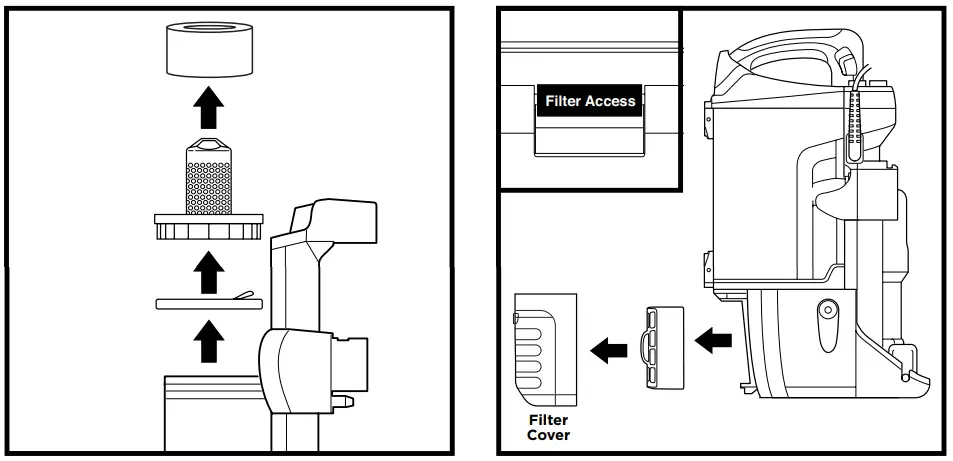 Filter Access

Filter Cover