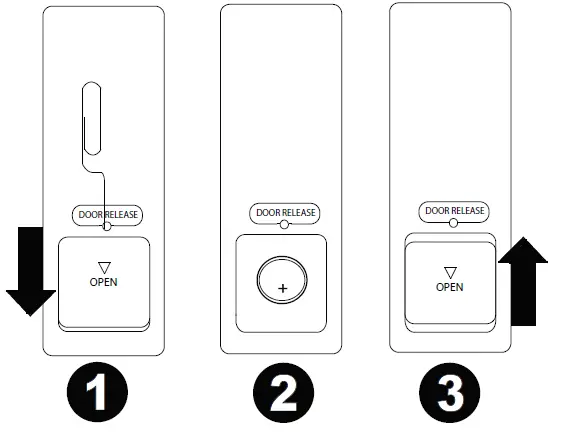 DOOR RELEASE

▽
OPEN

1

DOOR RELEASE

+

2

DOOR RELEASE

▽
OPEN

3