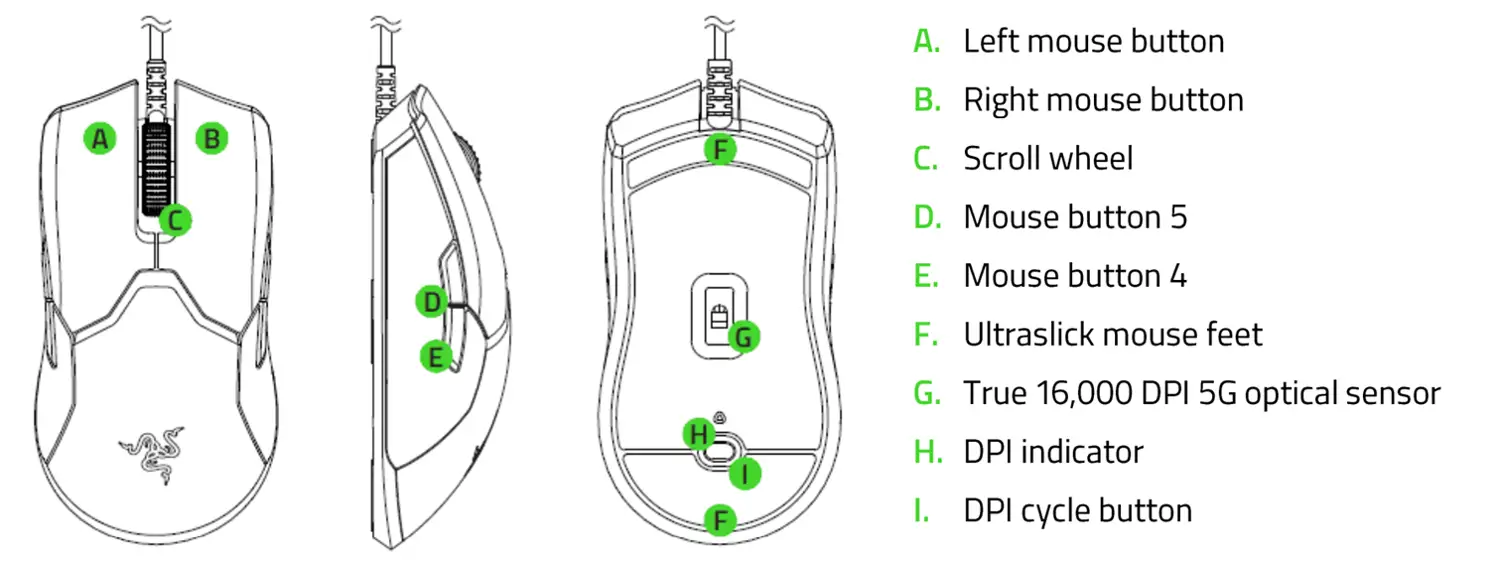 A
B
C
D
E
F
G
H
I
F

A. Left mouse button
B. Right mouse button
C. Scroll wheel
D. Mouse button 5
E. Mouse button 4
F. Ultraslick mouse feet
G. True 16,000 DPI 5G optical sensor
H. DPI indicator
I. DPI cycle button