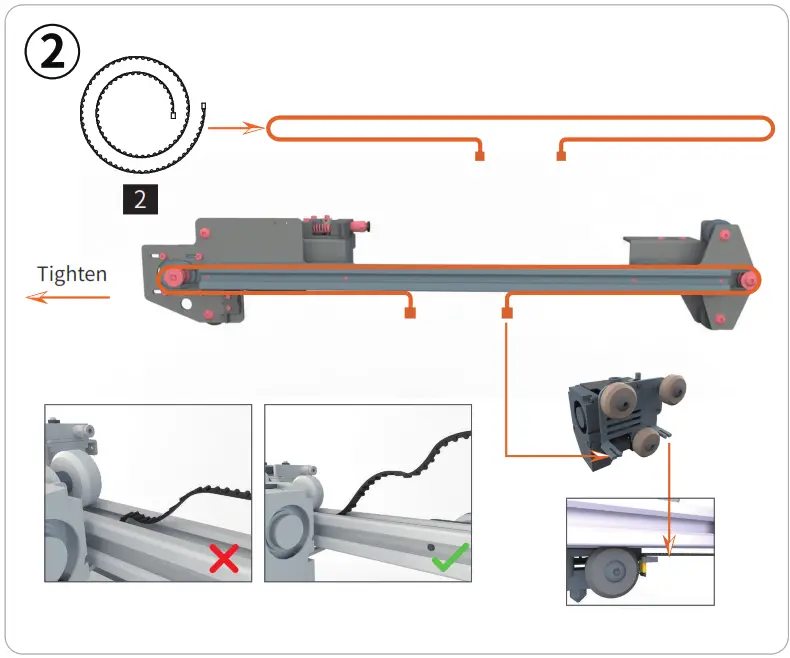 ②

2

Tighten