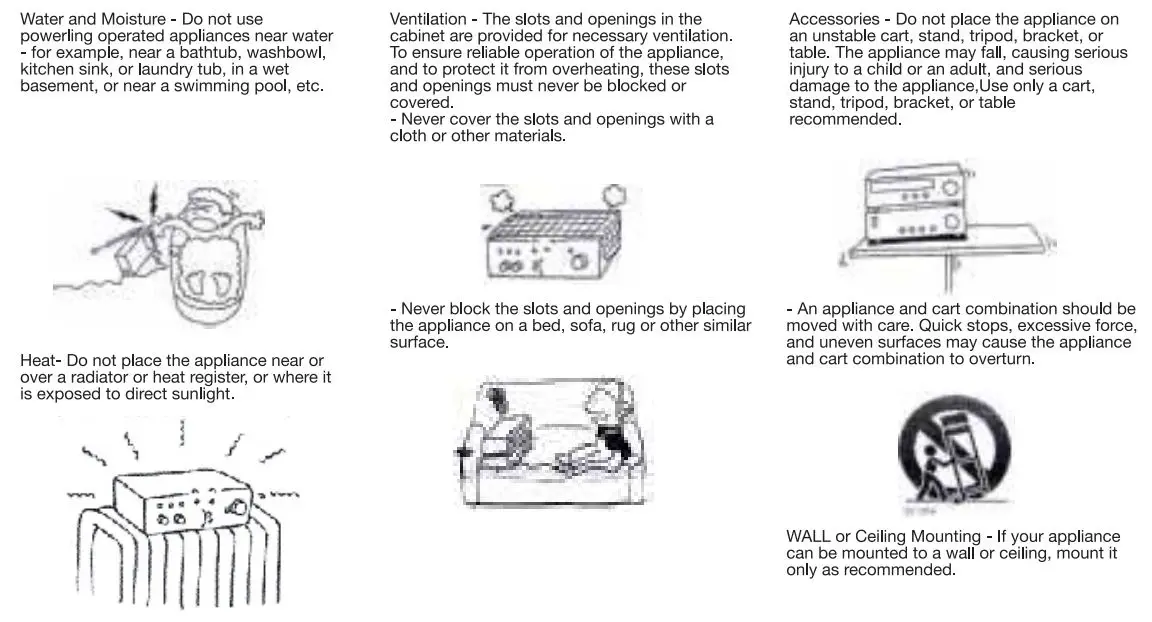 Water and Moisture - Do not use powerling operated appliances near water - for example, near a bathtub, washbowl, kitchen sink, or laundry tub, in a wet basement, or near a swimming pool, etc.

Heat- Do not place the appliance near or over a radiator or heat register, or where it is exposed to direct sunlight.

Ventilation - The slots and openings in the cabinet are provided for necessary ventilation. To ensure reliable operation of the appliance, and to protect it from overheating, these slots and openings must never be blocked or covered.
- Never cover the slots and openings with a cloth or other materials.

- Never block the slots and openings by placing the appliance on a bed, sofa, rug or other similar surface.

Accessories - Do not place the appliance on an unstable cart, stand, tripod, bracket, or table. The appliance may fall, causing serious injury to a child or an adult, and serious damage to the appliance,Use only a cart, stand, tripod, bracket, or table recommended.

- An appliance and cart combination should be moved with care. Quick stops, excessive force, and uneven surfaces may cause the appliance and cart combination to overturn.

WALL or Ceiling Mounting - If your appliance can be mounted to a wall or ceiling, mount it only as recommended.