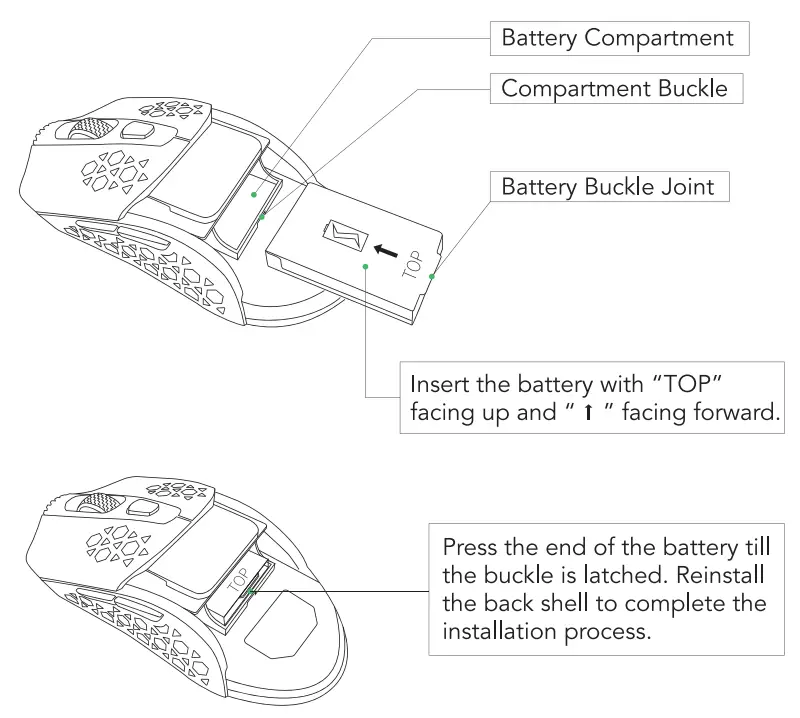 Battery Compartment

Compartment Buckle

Battery Buckle Joint

TOP

Insert the battery with "TOP" facing up and " ↑ " facing forward.

TOP

Press the end of the battery till the buckle is latched. Reinstall the back shell to complete the installation process.