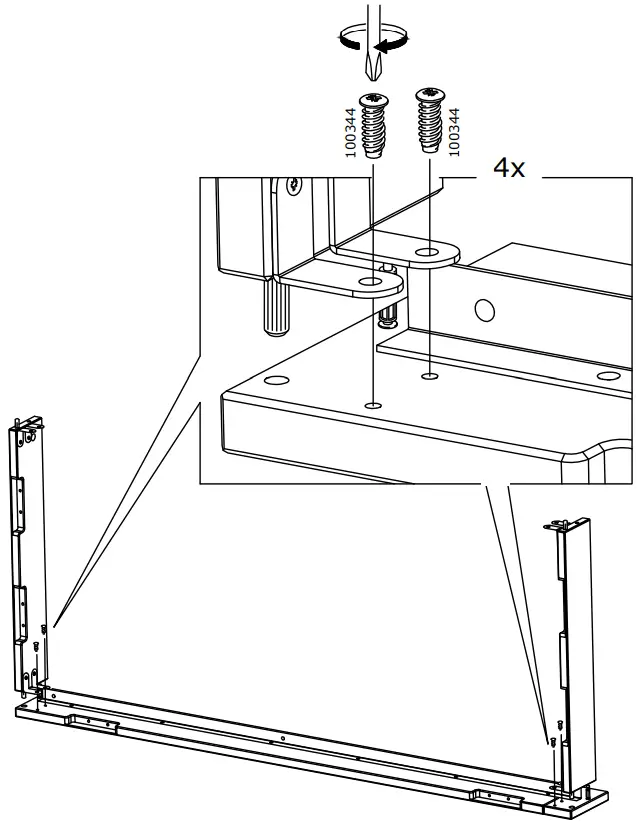 100344
100344
4x