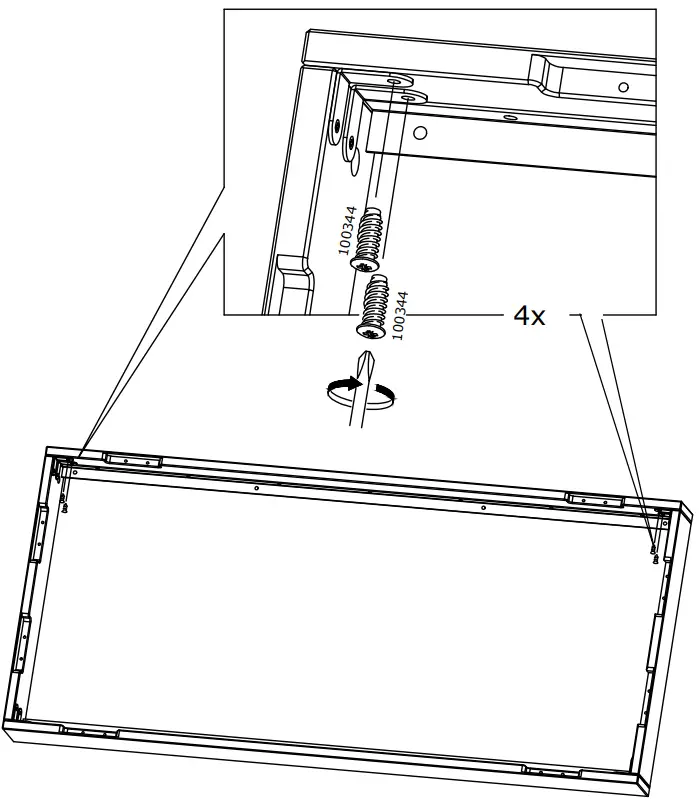 100344
100344
4x