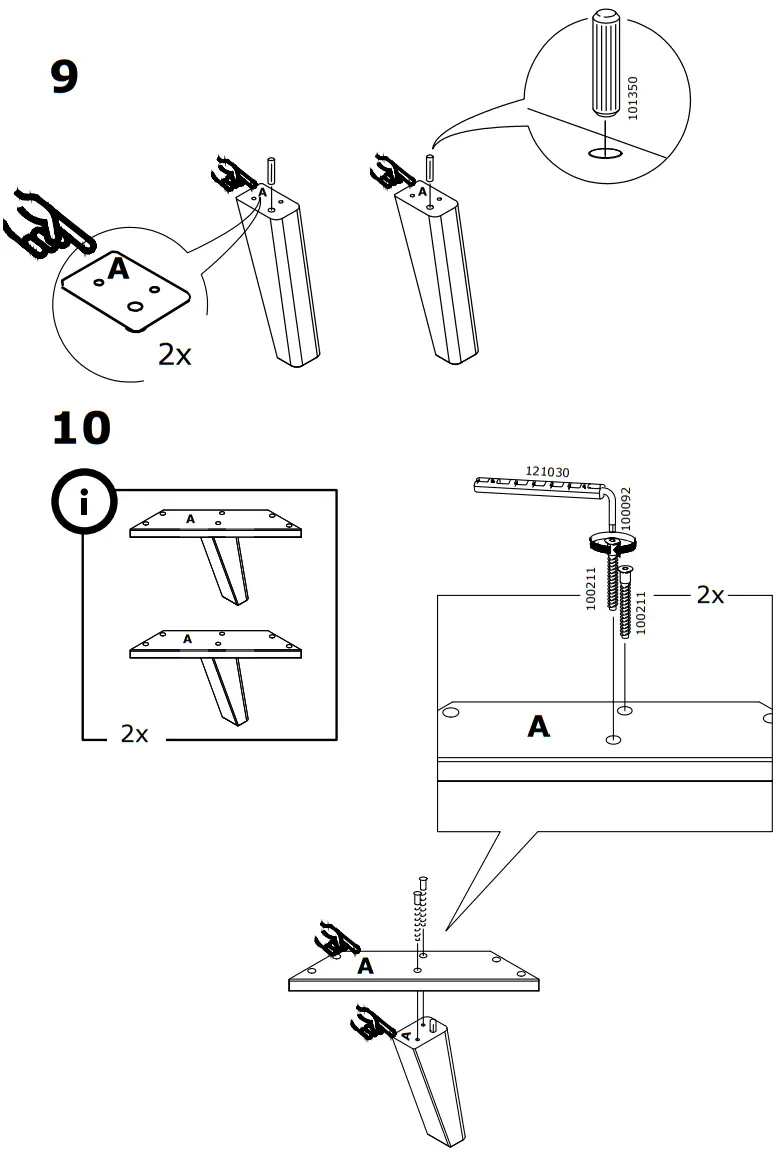 9

A

2x

A

A

101350

10

i

A

A

2x

121030

100092

100211

100211

2x

A

A

A