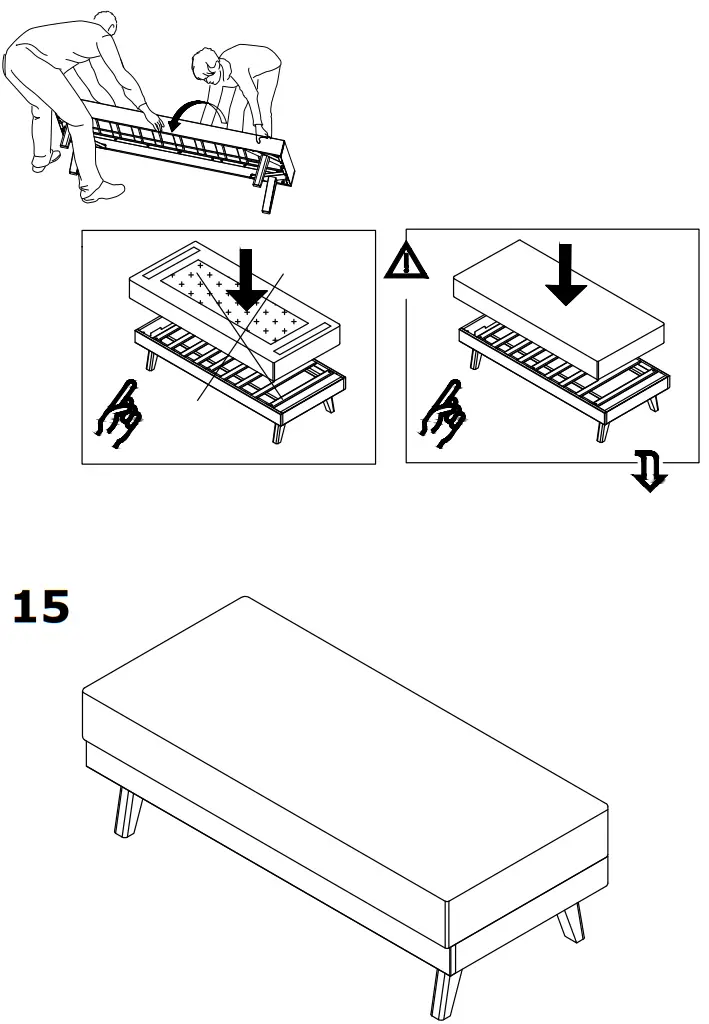 15