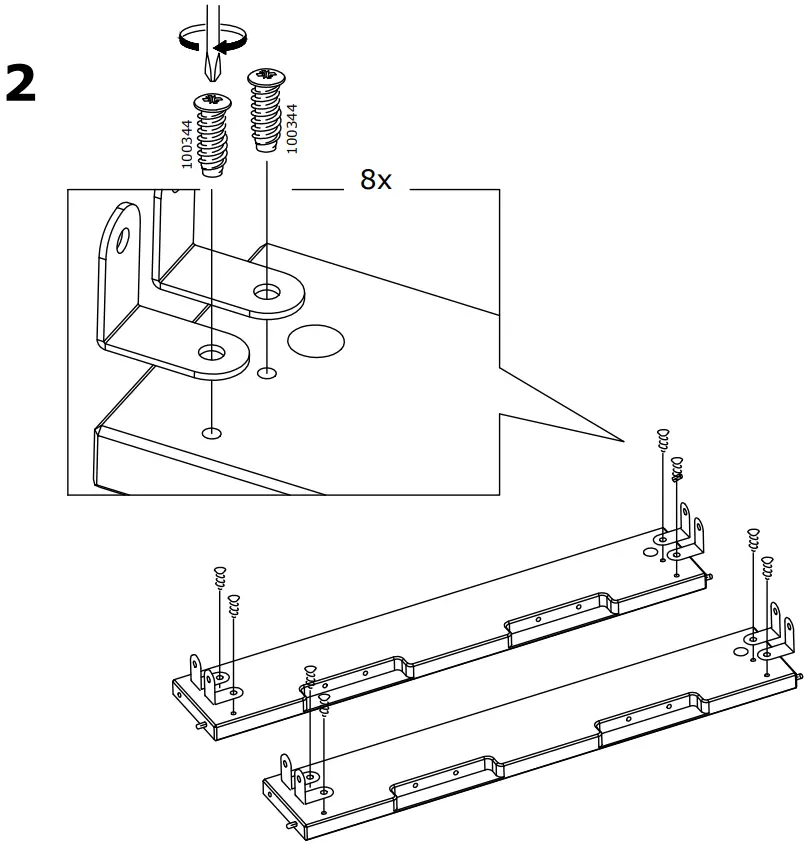 2

100344

100344

8x