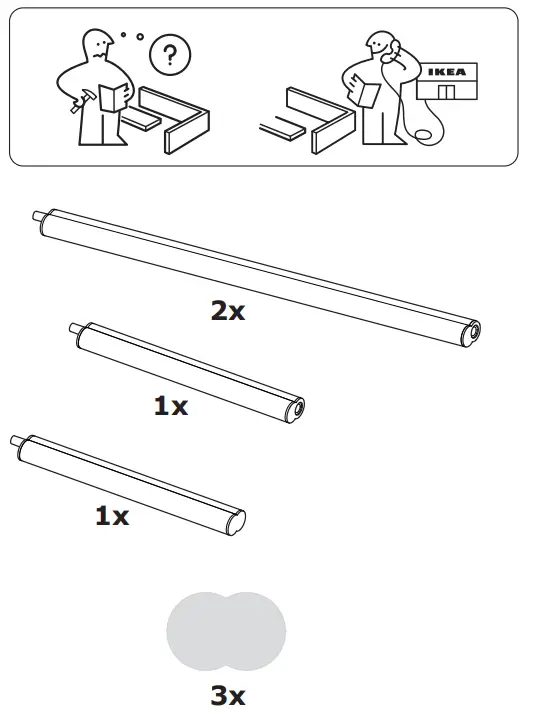 ?

IKEA

2x

1x

1x

3x