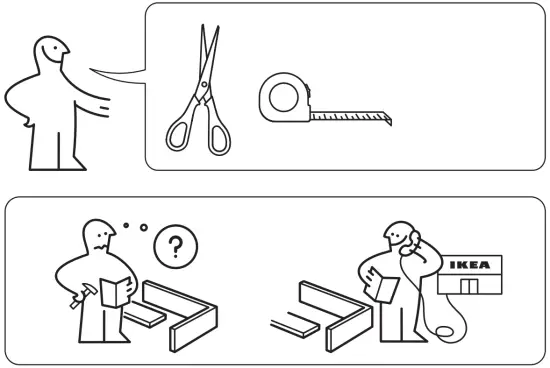 ?

IKEA