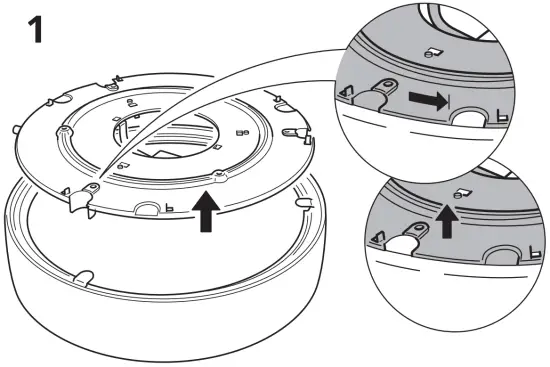 1