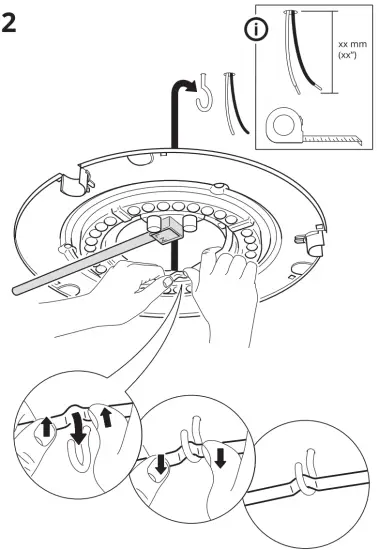 2

i

xx mm
(xx")