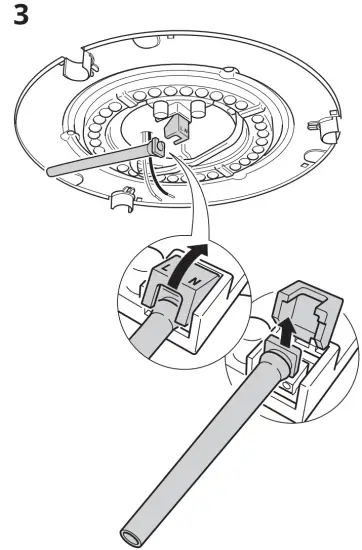 3

L N