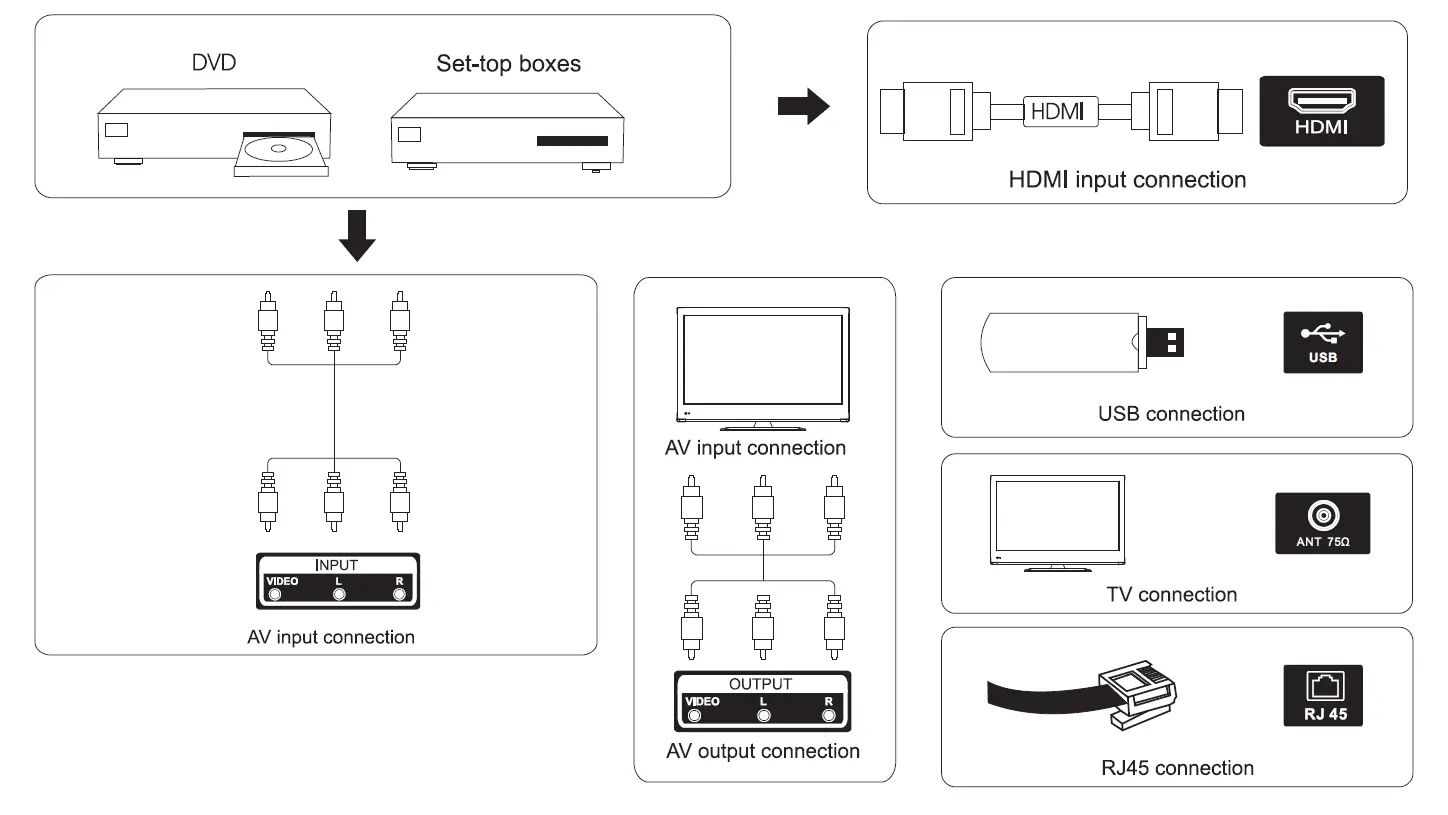 DVD

Set-top boxes

HDMI

HDMI

HDMI input connection

INPUT
VIDEO L R

AV input connection

AV input connection

OUTPUT
VIDEO L R

AV output connection

USB

USB connection

ANT 75Ω

TV connection

RJ 45

RJ45 connection