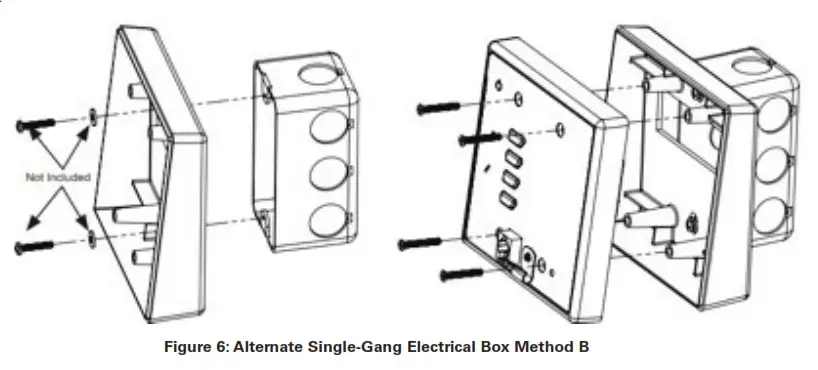 Not Included

Figure 6: Alternate Single-Gang Electrical Box Method B