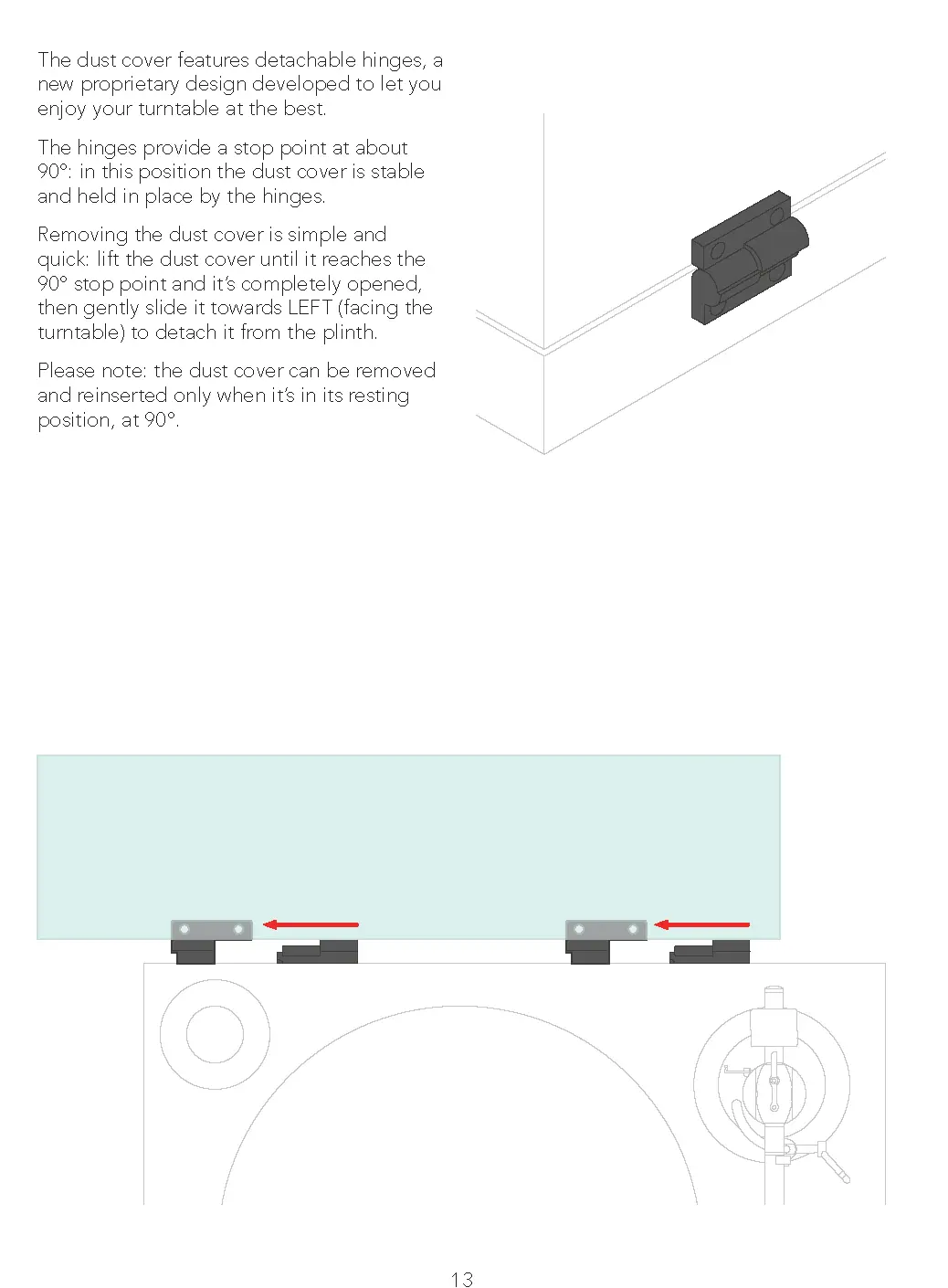 The dust cover features detachable hinges, a new proprietary design developed to let you enjoy your turntable at the best.

The hinges provide a stop point at about 90°: in this position the dust cover is stable and held in place by the hinges.

Removing the dust cover is simple and quick: lift the dust cover until it reaches the 90° stop point and it's completely opened, then gently slide it towards LEFT (facing the turntable) to detach it from the plinth.

Please note: the dust cover can be removed and reinserted only when it's in its resting position, at 90°.

13