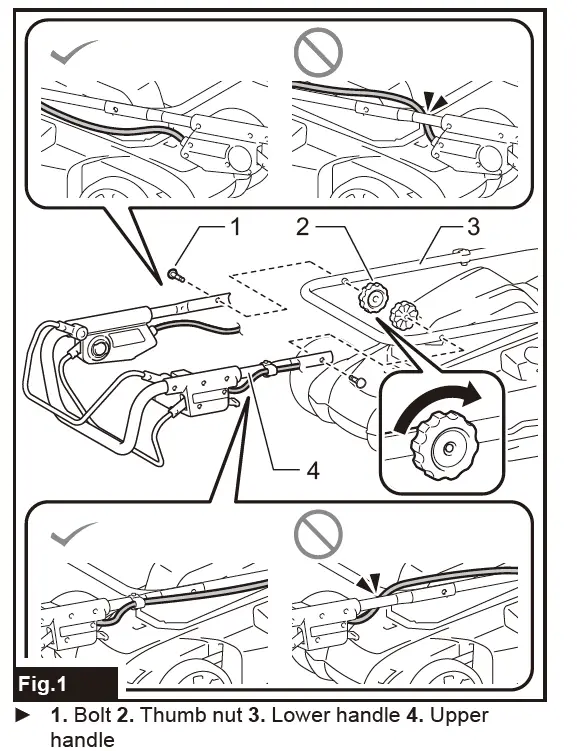 1
2
3
4
Fig.1
► 1. Bolt 2. Thumb nut 3. Lower handle 4. Upper handle