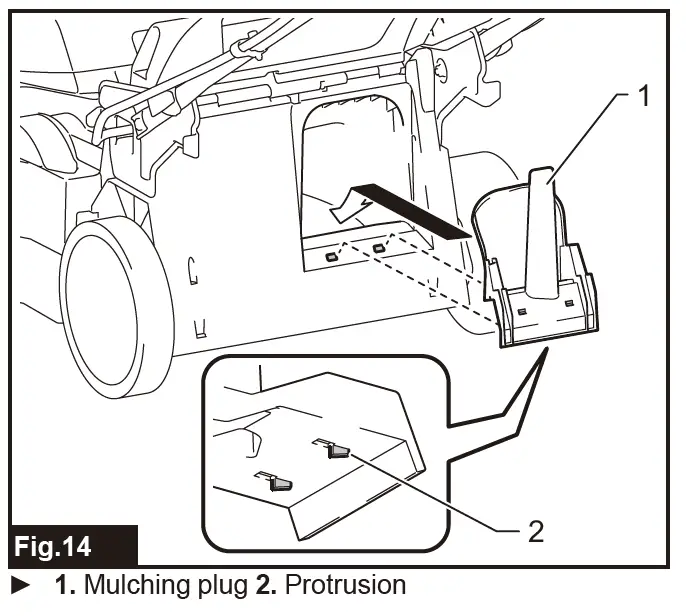 1

2

Fig.14

► 1. Mulching plug 2. Protrusion