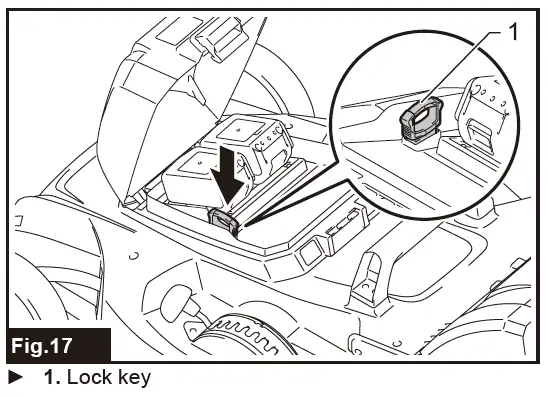 1

Fig.17

► 1. Lock key