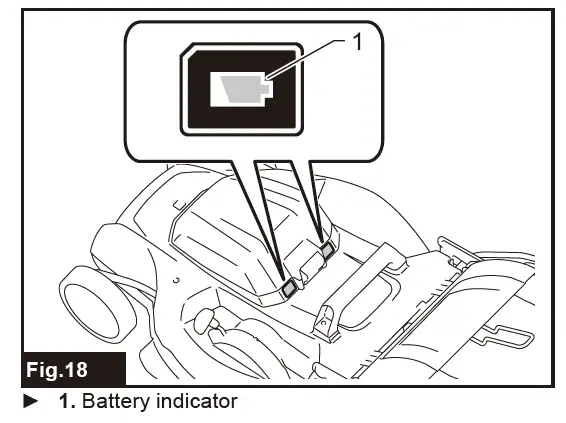 1

Fig.18

► 1. Battery indicator