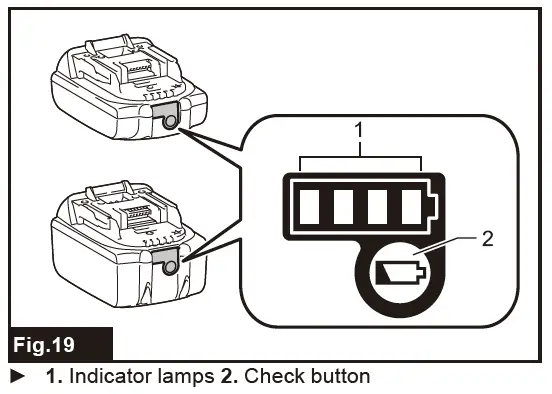 1

2

Fig.19

► 1. Indicator lamps 2. Check button