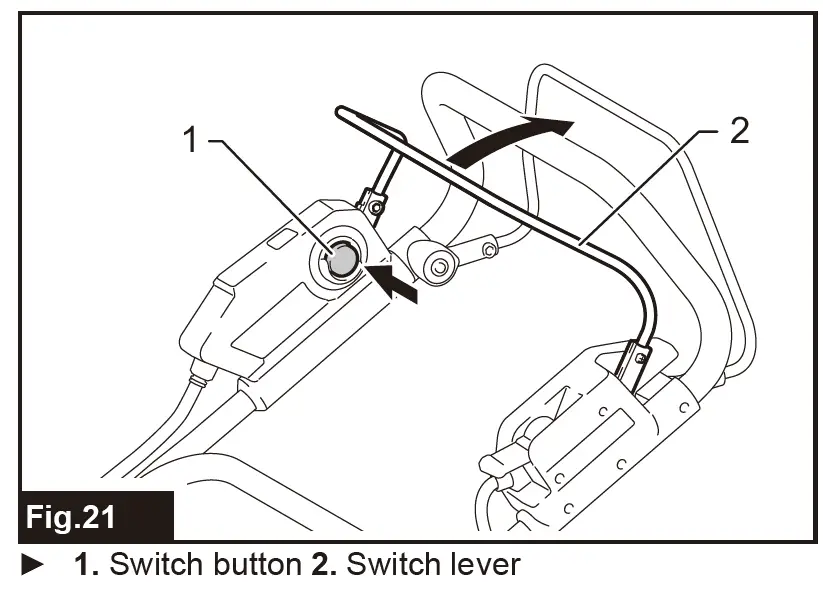 1
2
Fig.21
► 1. Switch button 2. Switch lever