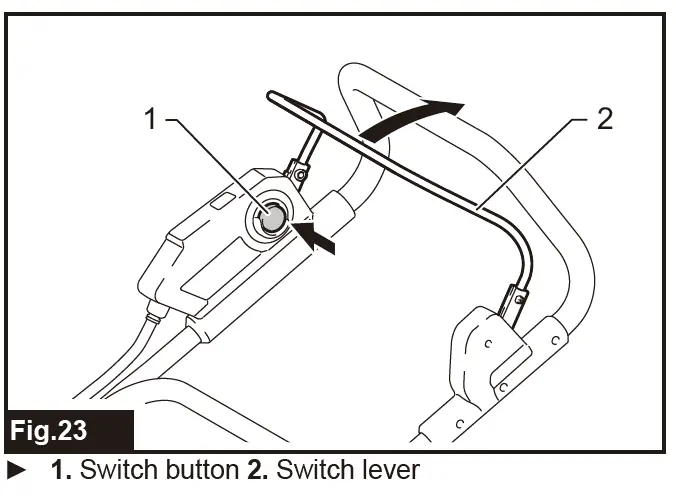 1
2
Fig.23
► 1. Switch button 2. Switch lever