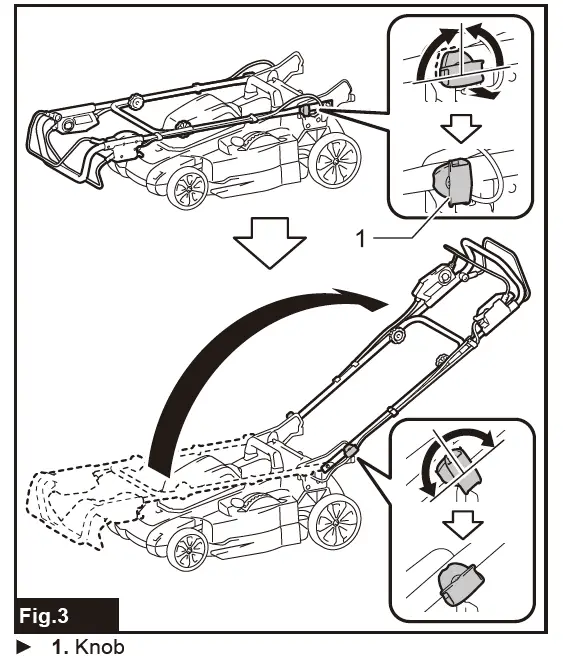 1

Fig.3

► 1. Knob