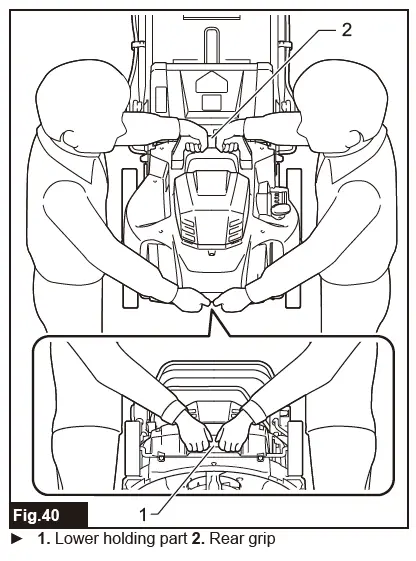 2

1

Fig.40

► 1. Lower holding part 2. Rear grip