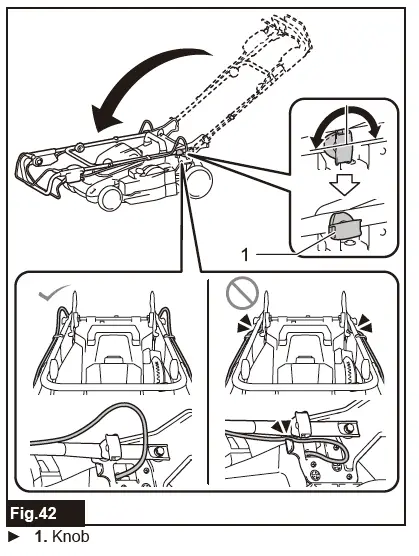 1

Fig.42

► 1. Knob