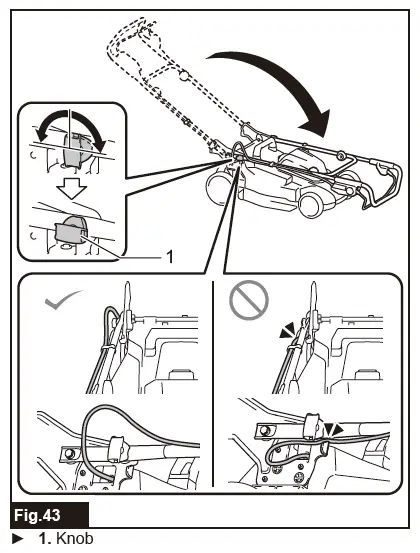 1

Fig.43

► 1. Knob