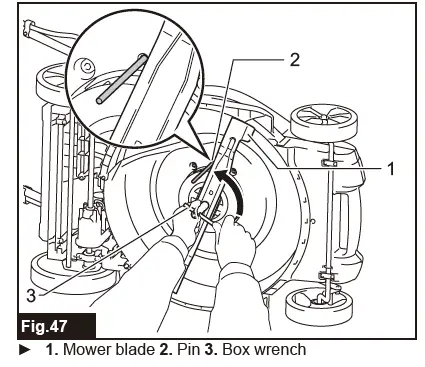 2

1

3

Fig.47

► 1. Mower blade 2. Pin 3. Box wrench