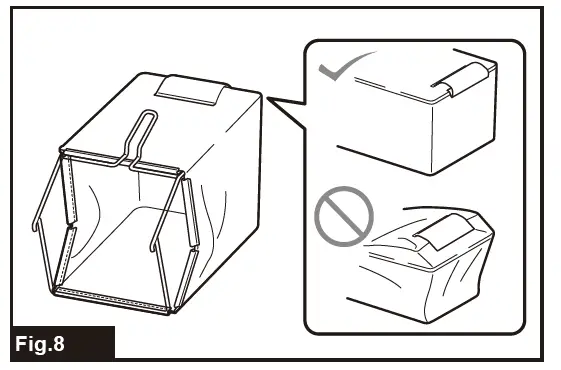 Fig.8