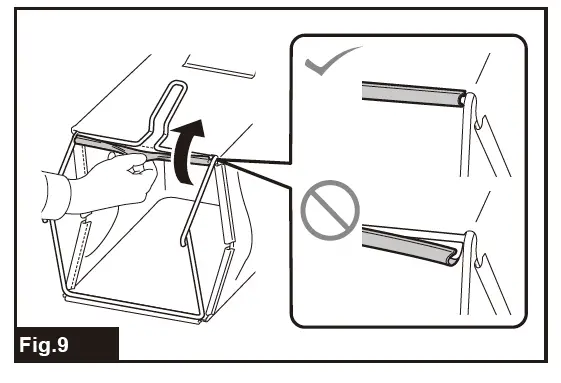 Fig.9