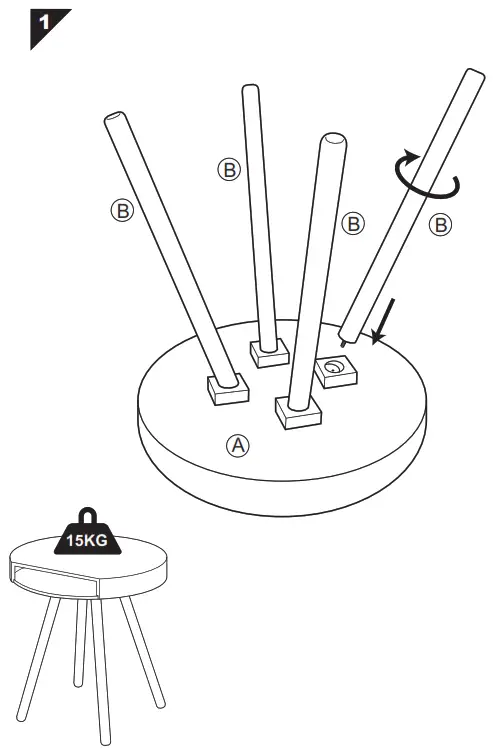 1

B

B

B

B

A

15KG