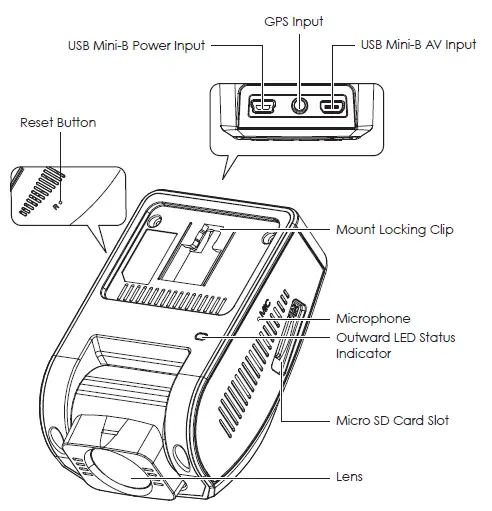 GPS Input

USB Mini-B Power Input

USB Mini-B AV Input

Reset Button

R

Mount Locking Clip

MIC

Microphone

Outward LED Status Indicator

Micro SD Card Slot

Lens