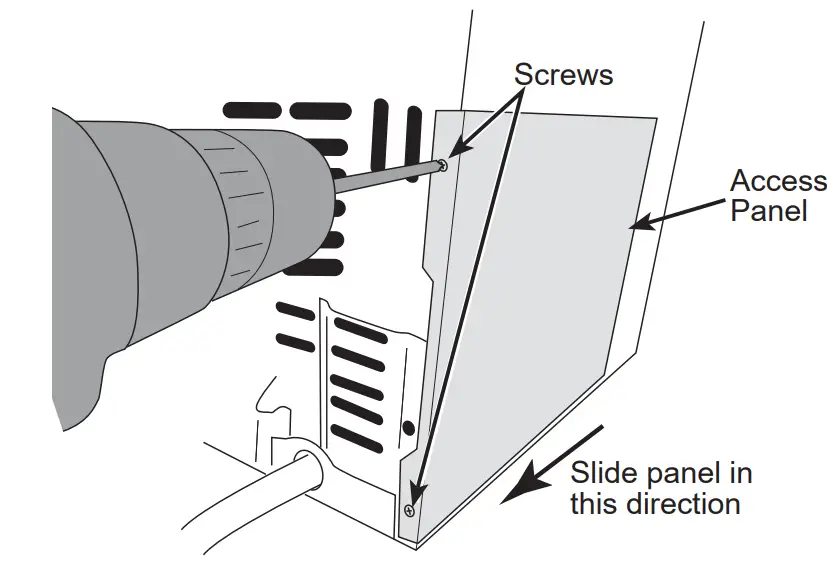 Screws

Access Panel

Slide panel in this direction