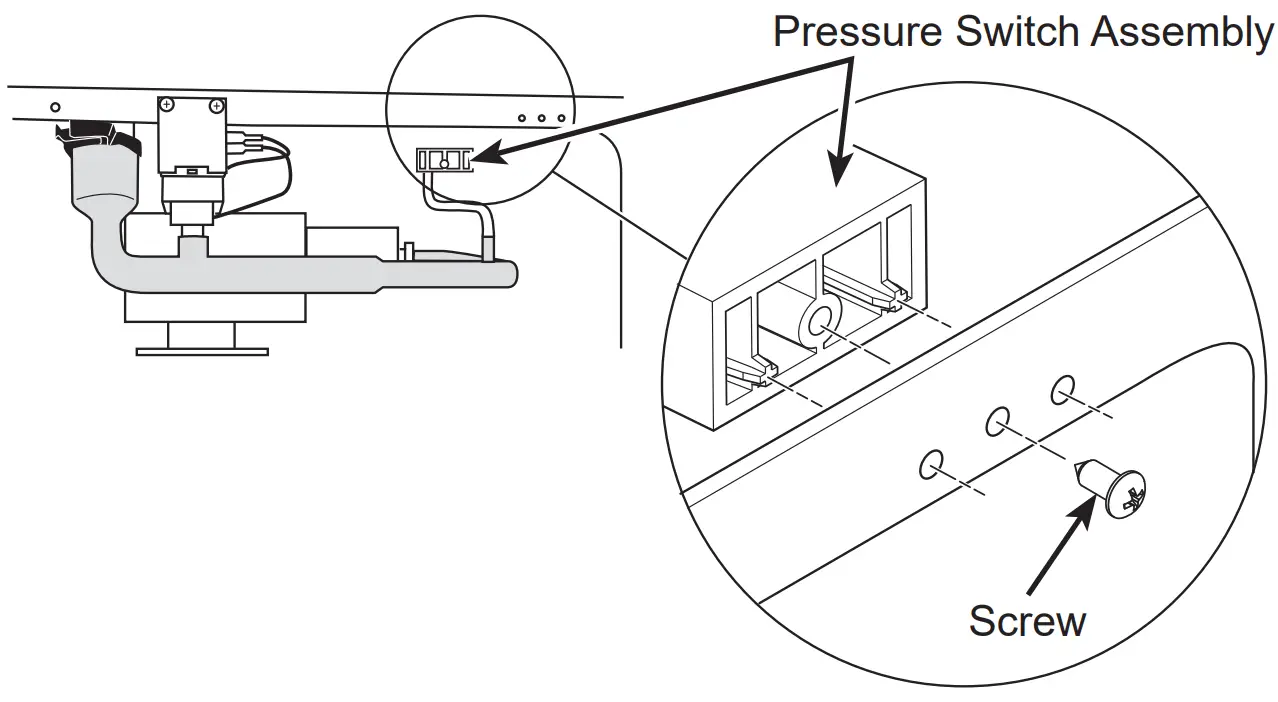 Pressure Switch Assembly

Screw