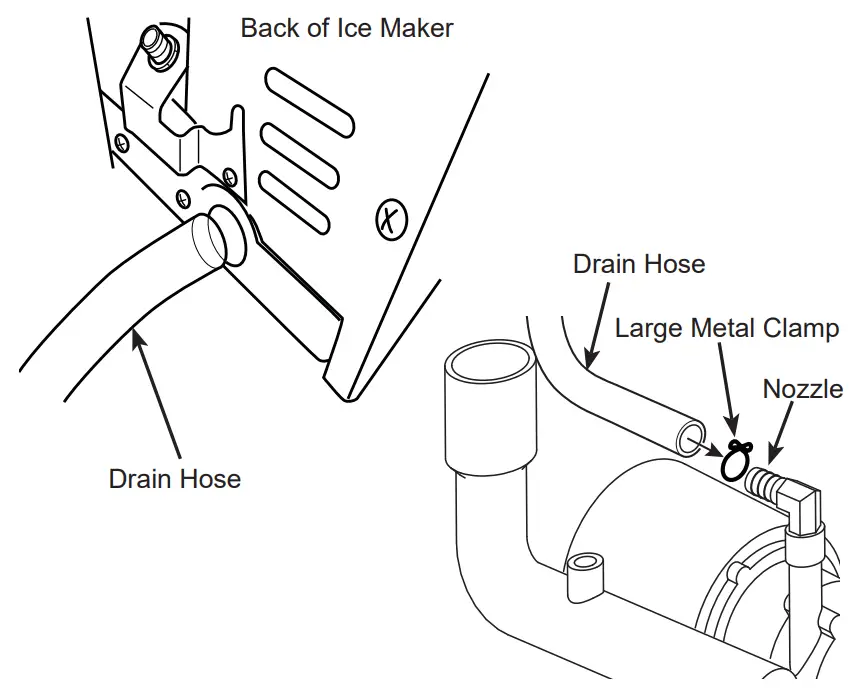 Back of Ice Maker

Drain Hose

Drain Hose

Large Metal Clamp

Nozzle